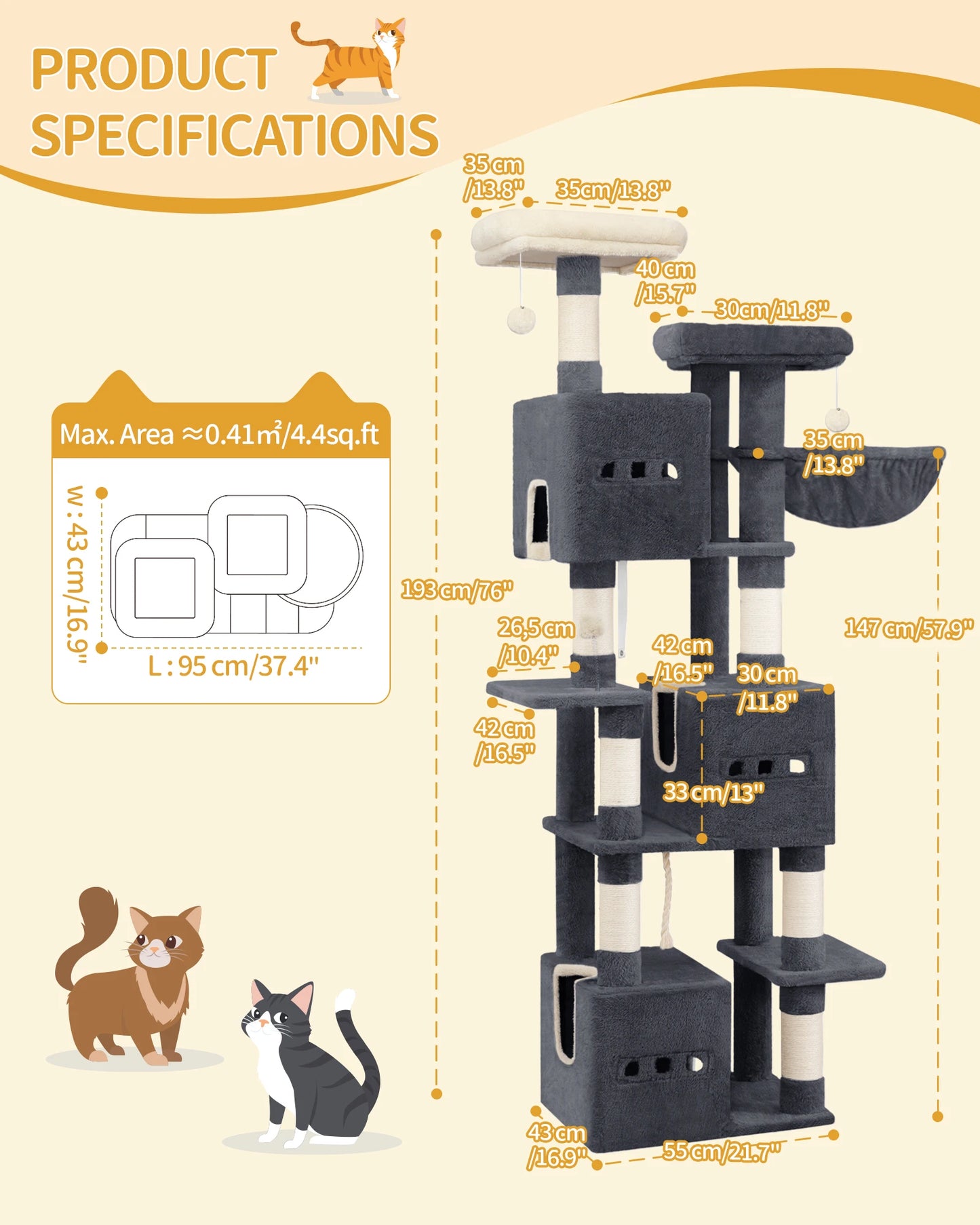 PRODUCT SPECIFICATIONS

Max. Area ≈0.41m²/4.4sq.ft

W : 43 cm/16.9"

L : 95 cm/37.4"

35 cm /13.8"

35cm/13.8"

40 cm /15.7"

30cm/11.8"

35 cm /13.8"

193 cm/76"

147 cm/57.9"

26,5 cm /10.4"

42 cm /16.5"

30 cm /11.8"

42 cm /16.5"

33 cm/13"

43 cm /16.9"

55 cm/21.7"