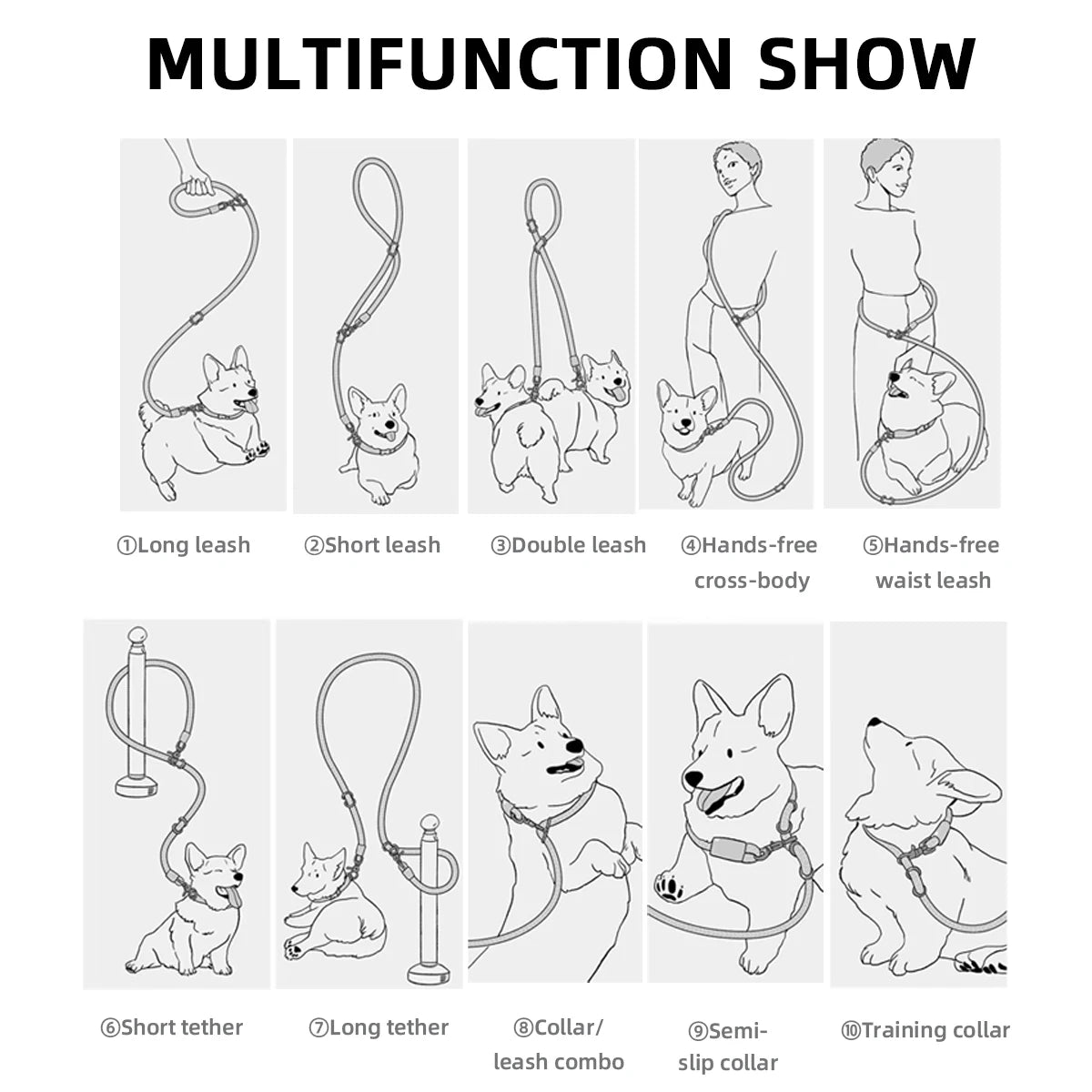 MULTIFUNCTION SHOW

①Long leash

②Short leash

③Double leash

④Hands-free cross-body

⑤Hands-free waist leash

⑥Short tether

⑦Long tether

⑧Collar/ leash combo

⑨Semi-slip collar

⑩Training collar