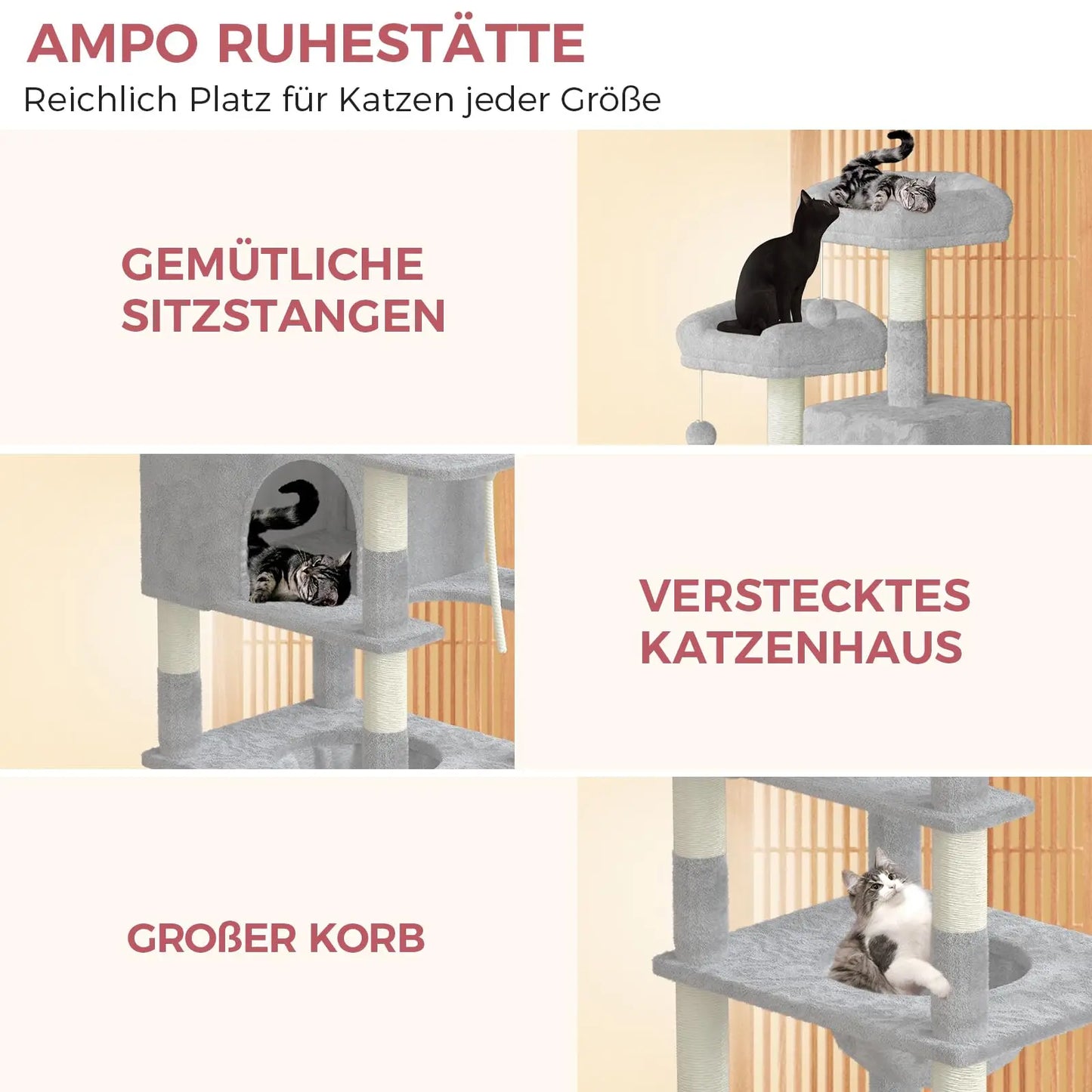 AMPO RUHESTÄTTE
Reichlich Platz für Katzen jeder Größe

GEMÜTLICHE SITZSTANGEN

VERSTECKTES KATZENHAUS

GROßER KORB